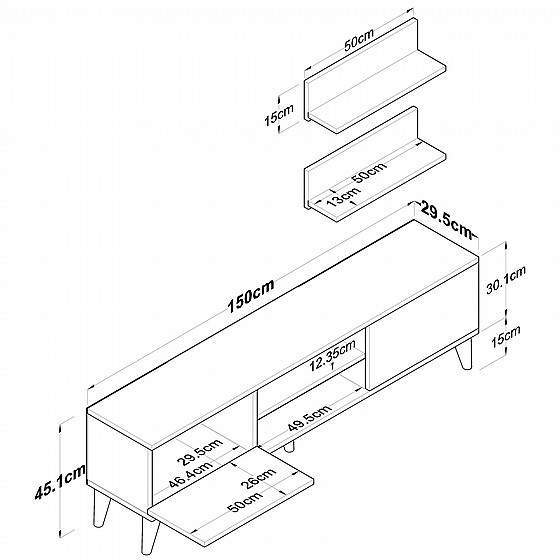 50cm
15cm
50cm
13cm
29.5cm
150cm
30.1cm
15cm
12.35cm
49.5cm
29.5cm
46.4cm
26cm
50cm
45.1cm