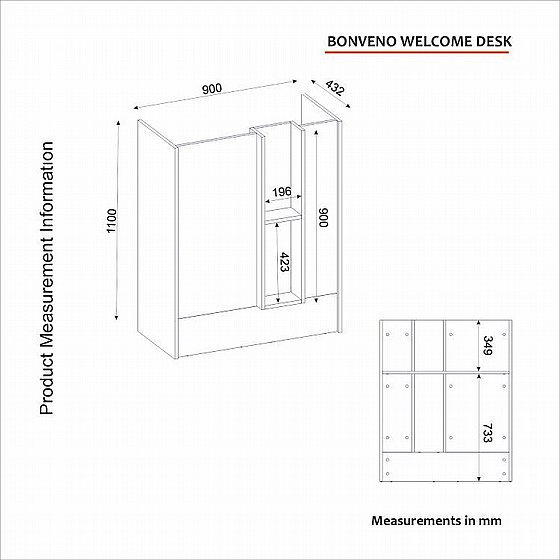 BONVENO WELCOME DESK

Product Measurement Information

900

432

1100

196

900

423

349

733

Measurements in mm