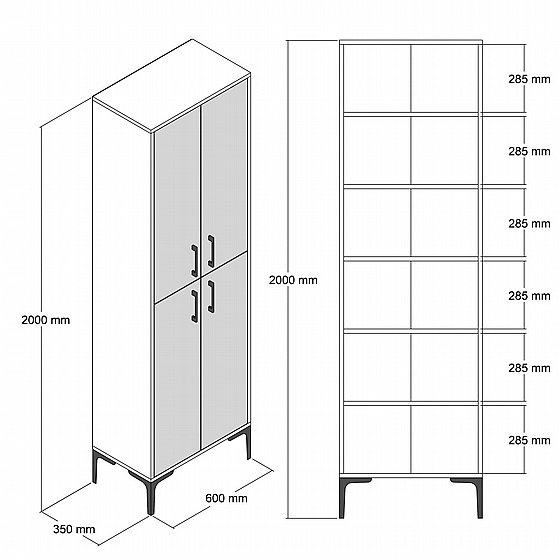 2000 mm

350 mm

600 mm

2000 mm

285 mm

285 mm

285 mm

285 mm

285 mm

285 mm